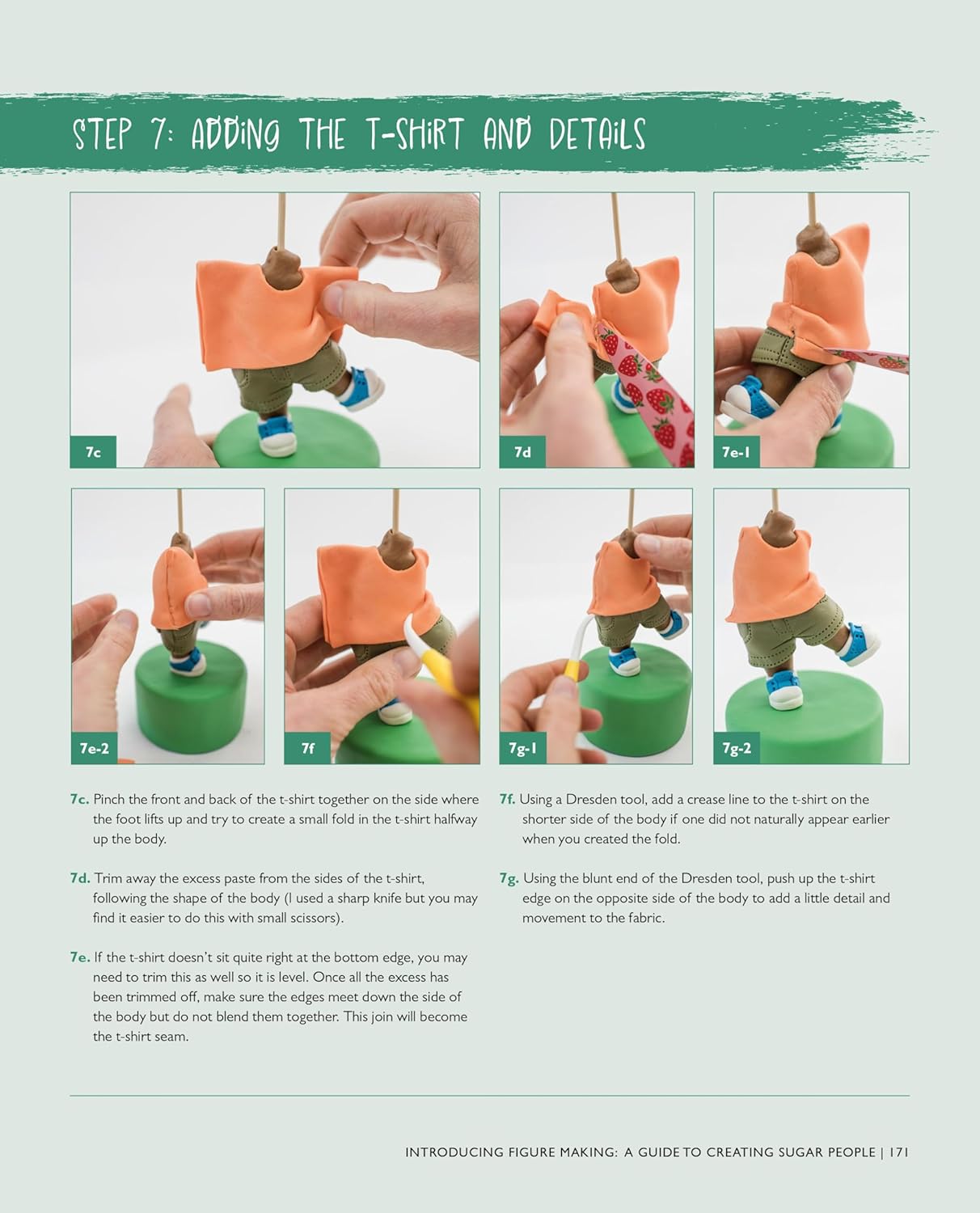 STEP 7: ADDING THE T-SHIRT AND DETAILS

7c

7d

7e-1

7e-2

7f

7g-1

7g-2

7c. Pinch the front and back of the t-shirt together on the side where the foot lifts up and try to create a small fold in the t-shirt halfway up the body.

7d. Trim away the excess paste from the sides of the t-shirt, following the shape of the body (I used a sharp knife but you may find it easier to do this with small scissors).

7e. If the t-shirt doesn't sit quite right at the bottom edge, you may need to trim this as well so it is level. Once all the excess has been trimmed off, make sure the edges meet down the side of the body but do not blend them together. This join will become the t-shirt seam.

7f. Using a Dresden tool, add a crease line to the t-shirt on the shorter side of the body if one did not naturally appear earlier when you created the fold.

7g. Using the blunt end of the Dresden tool, push up the t-shirt edge on the opposite side of the body to add a little detail and movement to the fabric.

INTRODUCING FIGURE MAKING: A GUIDE TO CREATING SUGAR PEOPLE | 171